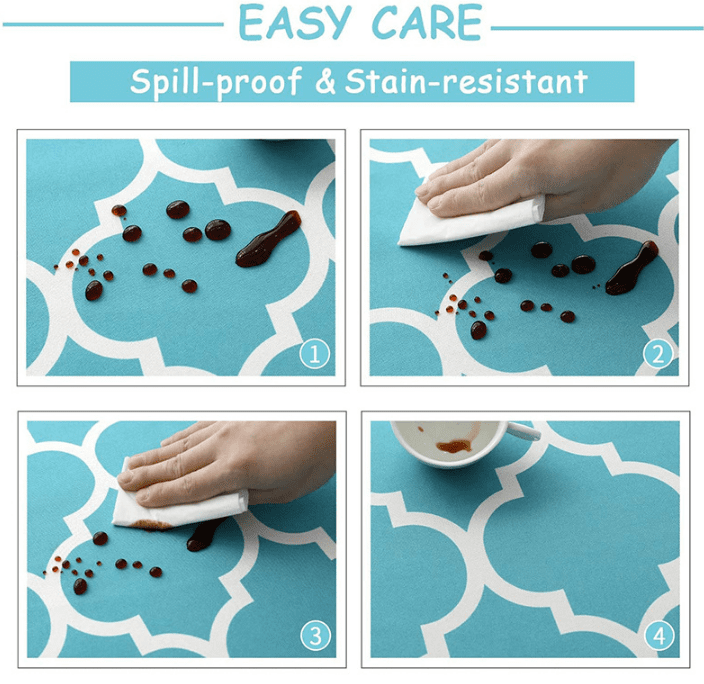 EASY CARE

Spill-proof & Stain-resistant

1

2

3

4